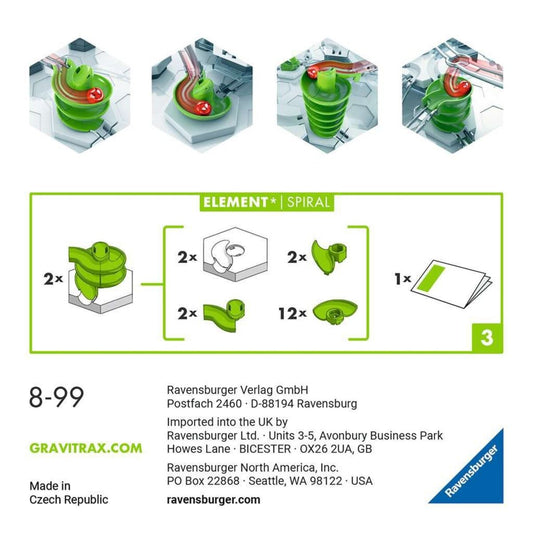 ELEMENT* | SPIRAL

2×

2×

2×

2×

12×

1×

3

8-99

GRAVITRAX.COM

Made in
Czech Republic

Ravensburger Verlag GmbH
Postfach 2460 · D-88194 Ravensburg

Imported into the UK by
Ravensburger Ltd. · Units 3-5, Avonbury Business Park
Howes Lane · BICESTER · OX26 2UA, GB

Ravensburger North America, Inc.
PO Box 22868 · Seattle, WA 98122 · USA

ravensburger.com

Ravensburger