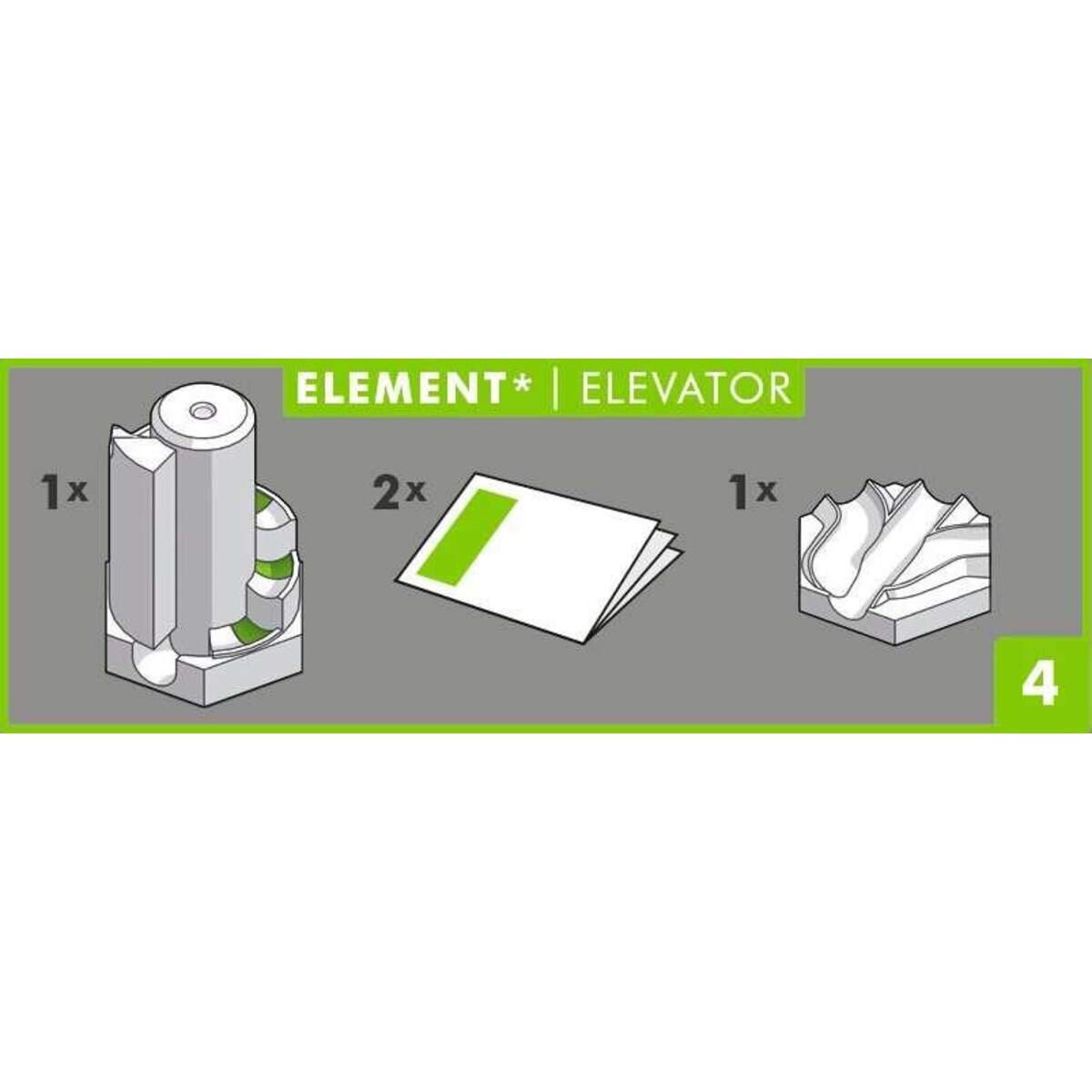 ELEMENT* | ELEVATOR

1x

2x

1x

4