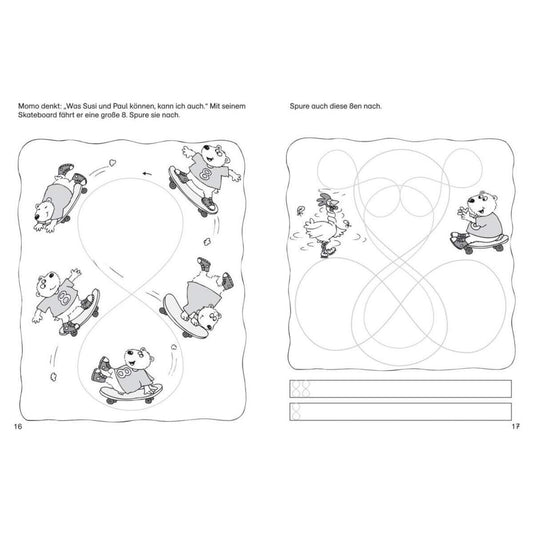 Momo denkt: „Was Susi und Paul können, kann ich auch." Mit seinem Skateboard fährt er eine große 8. Spure sie nach.

8

8

8

16

Spure auch diese 8en nach.

17