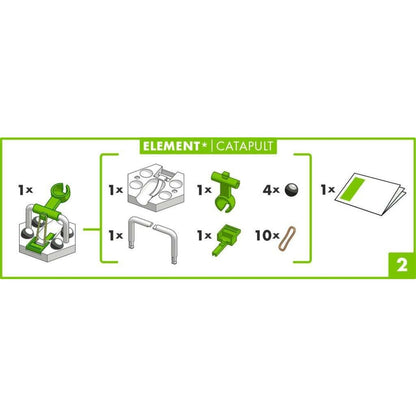 ELEMENT* | CATAPULT

1×

1×

1×

4×

1×

1×

1×

10×

2