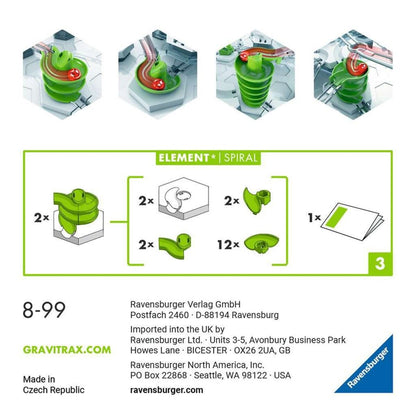 ELEMENT* | SPIRAL

2×

2×

2×

2×

12×

1×

3

8-99

GRAVITRAX.COM

Made in Czech Republic

Ravensburger Verlag GmbH
Postfach 2460 · D-88194 Ravensburg

Imported into the UK by
Ravensburger Ltd. · Units 3-5, Avonbury Business Park
Howes Lane · BICESTER · OX26 2UA, GB

Ravensburger North America, Inc.
PO Box 22868 · Seattle, WA 98122 · USA

ravensburger.com

Ravensburger