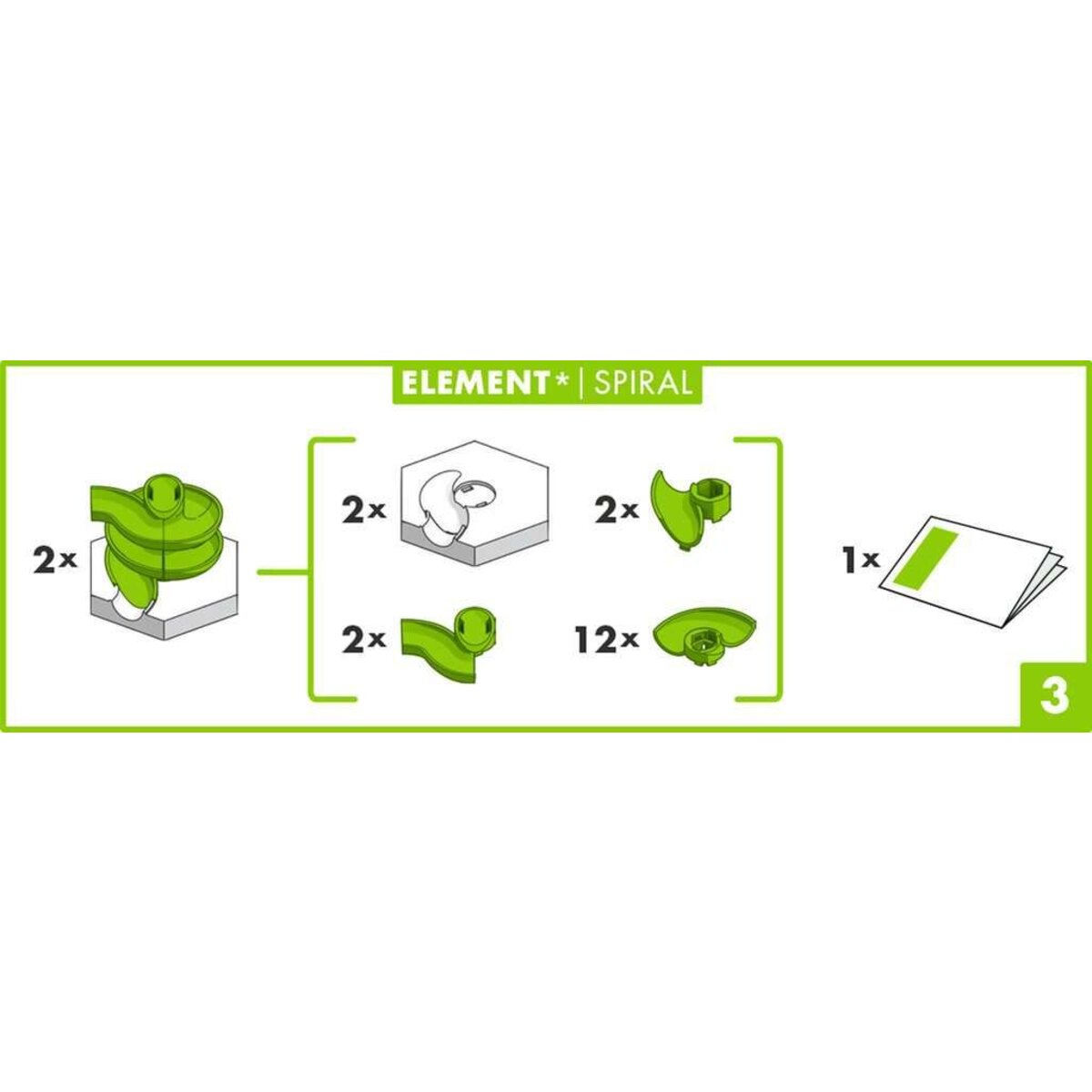 ELEMENT* | SPIRAL

2x

2x

2x

2x

12x

1x

3