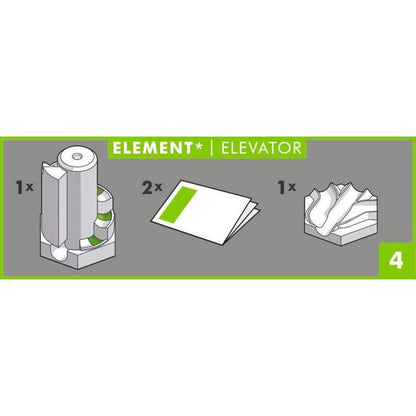 ELEMENT* | ELEVATOR

1x

2x

1x

4