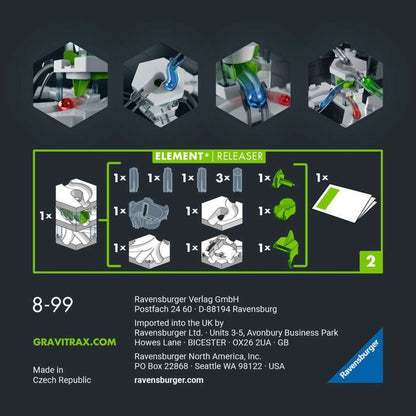 ELEMENT* | RELEASER

1×

1× 1× 1× 3× 1×

1× 1× 1×

1× 1× 1×

1×

2

8-99

GRAVITRAX.COM

Made in
Czech Republic

Ravensburger Verlag GmbH
Postfach 24 60 · D-88194 Ravensburg

Imported into the UK by
Ravensburger Ltd. · Units 3-5, Avonbury Business Park
Howes Lane · BICESTER · OX26 2UA · GB

Ravensburger North America, Inc.
PO Box 22868 · Seattle WA 98122 · USA

ravensburger.com

Ravensburger