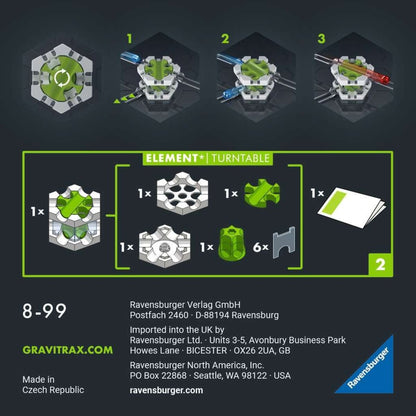 1 2 3

ELEMENT* | TURNTABLE

1×

1× 1×

1× 1× 6×

1×

2

8-99

GRAVITRAX.COM

Made in Czech Republic

Ravensburger Verlag GmbH
Postfach 2460 · D-88194 Ravensburg

Imported into the UK by
Ravensburger Ltd. · Units 3-5, Avonbury Business Park
Howes Lane · BICESTER · OX26 2UA, GB

Ravensburger North America, Inc.
PO Box 22868 · Seattle, WA 98122 · USA

ravensburger.com

Ravensburger