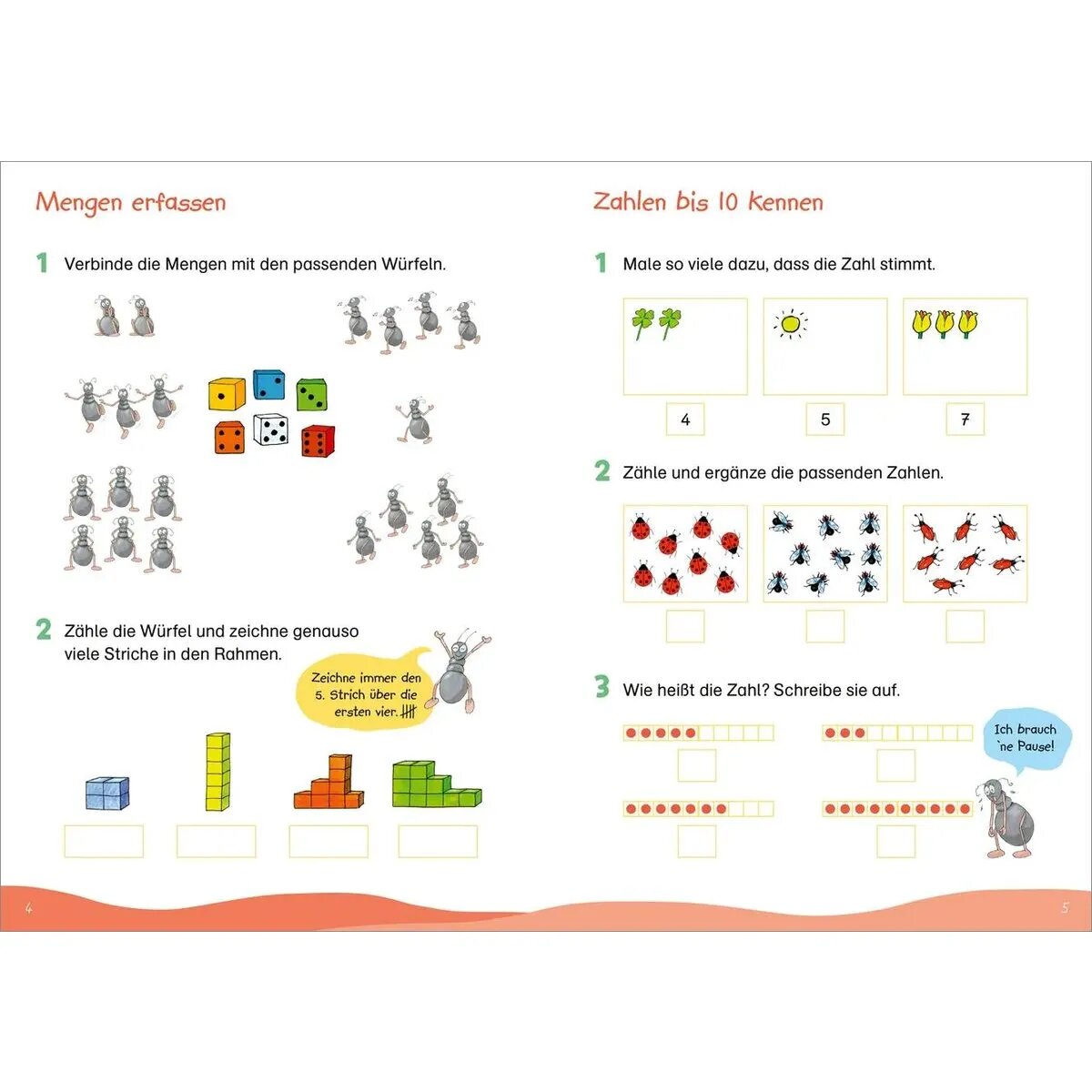 Mengen erfassen

1 Verbinde die Mengen mit den passenden Würfeln.

2 Zähle die Würfel und zeichne genauso viele Striche in den Rahmen.

Zeichne immer den 5. Strich über die ersten vier.

4

Zahlen bis 10 kennen

1 Male so viele dazu, dass die Zahl stimmt.

4

5

7

2 Zähle und ergänze die passenden Zahlen.

3 Wie heißt die Zahl? Schreibe sie auf.

Ich brauch 'ne Pause!

5